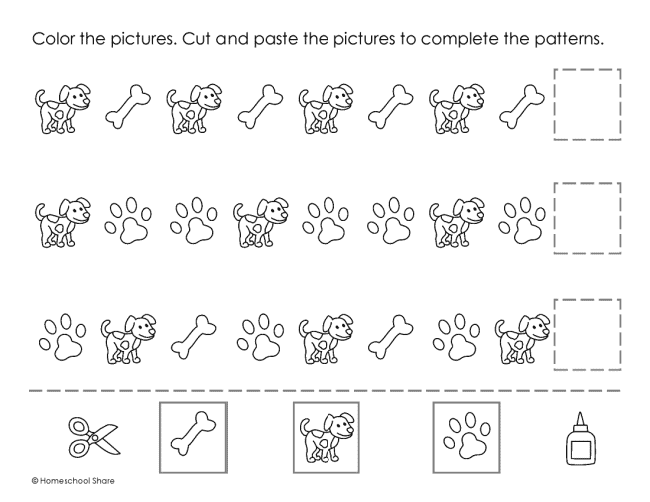 Color the pictures. Cut and paste the pictures to complete the patterns.

© Homeschool Share