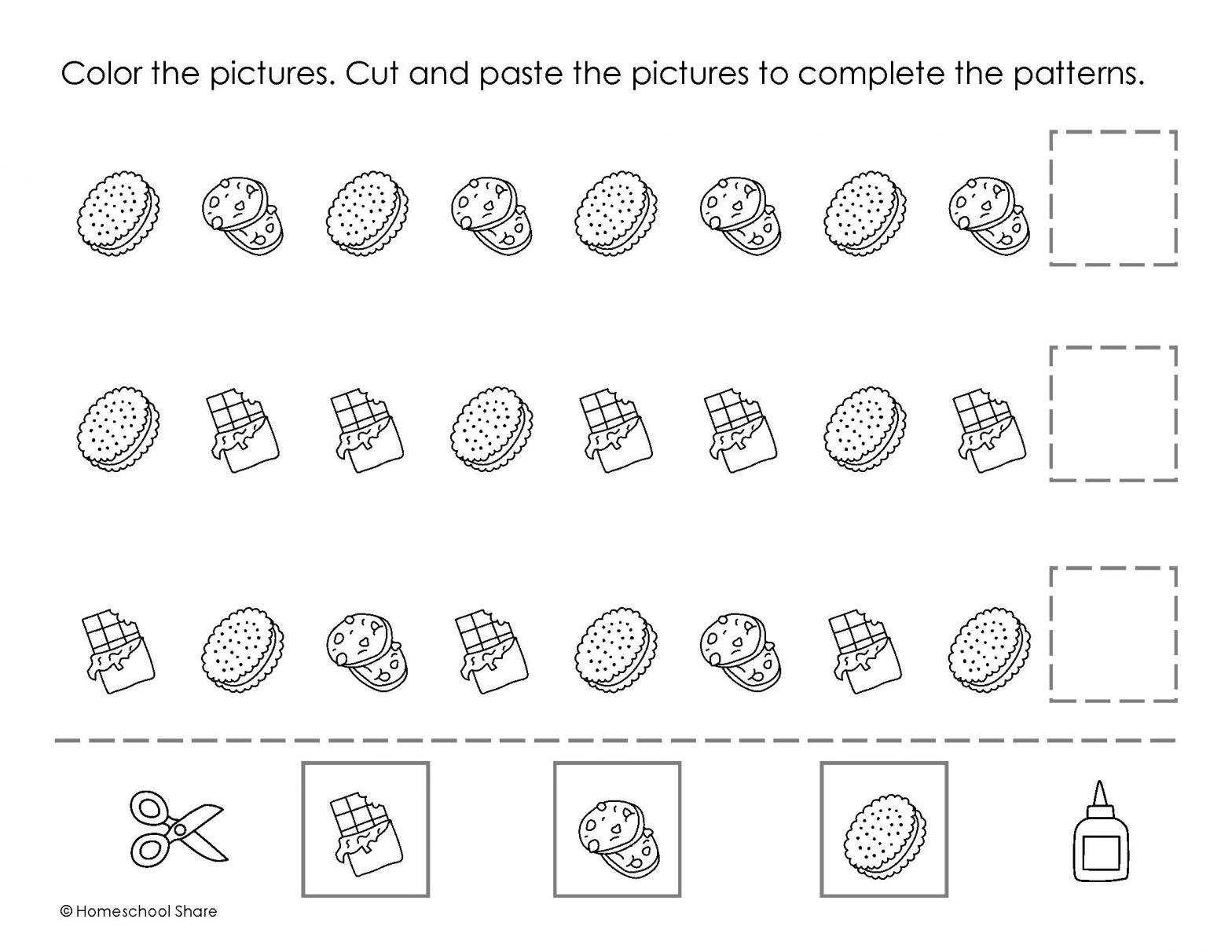 Color the pictures. Cut and paste the pictures to complete the patterns.

© Homeschool Share